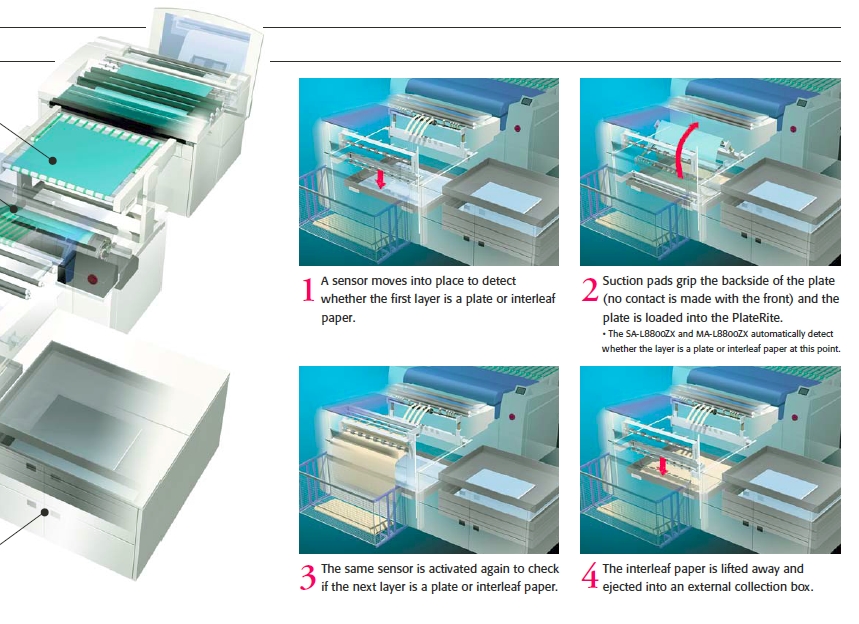 1 A sensor moves into place to detect whether the first layer is a plate or interleaf paper.

2 Suction pads grip the backside of the plate (no contact is made with the front) and the plate is loaded into the PlateRite.
• The SA-L8800ZX and MA-L8800ZX automatically detect whether the layer is a plate or interleaf paper at this point.

3 The same sensor is activated again to check if the next layer is a plate or interleaf paper.

4 The interleaf paper is lifted away and ejected into an external collection box.